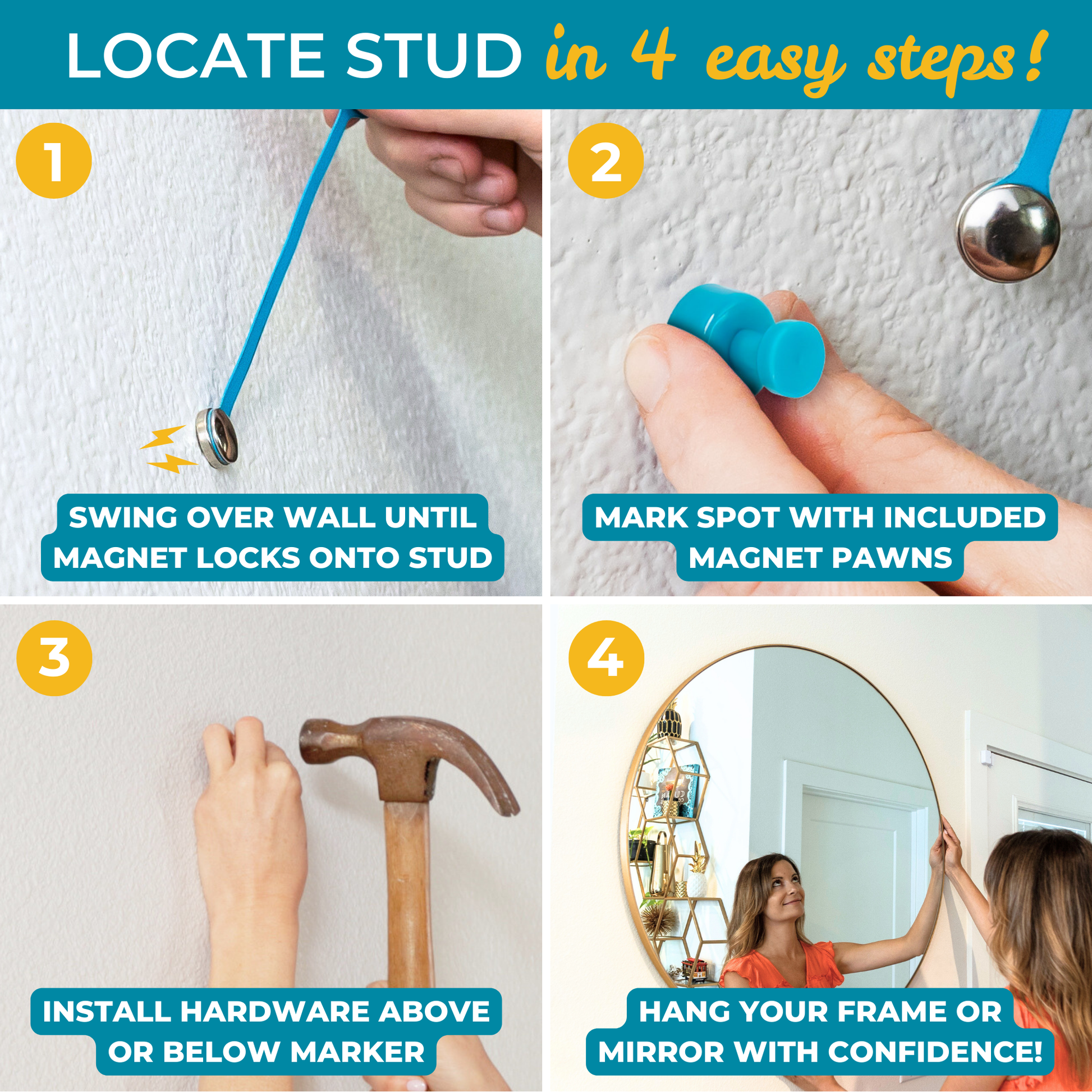 LOCATE STUD in 4 easy steps!

1

SWING OVER WALL UNTIL MAGNET LOCKS ONTO STUD

2

MARK SPOT WITH INCLUDED MAGNET PAWNS

3

INSTALL HARDWARE ABOVE OR BELOW MARKER

4

HANG YOUR FRAME OR MIRROR WITH CONFIDENCE!